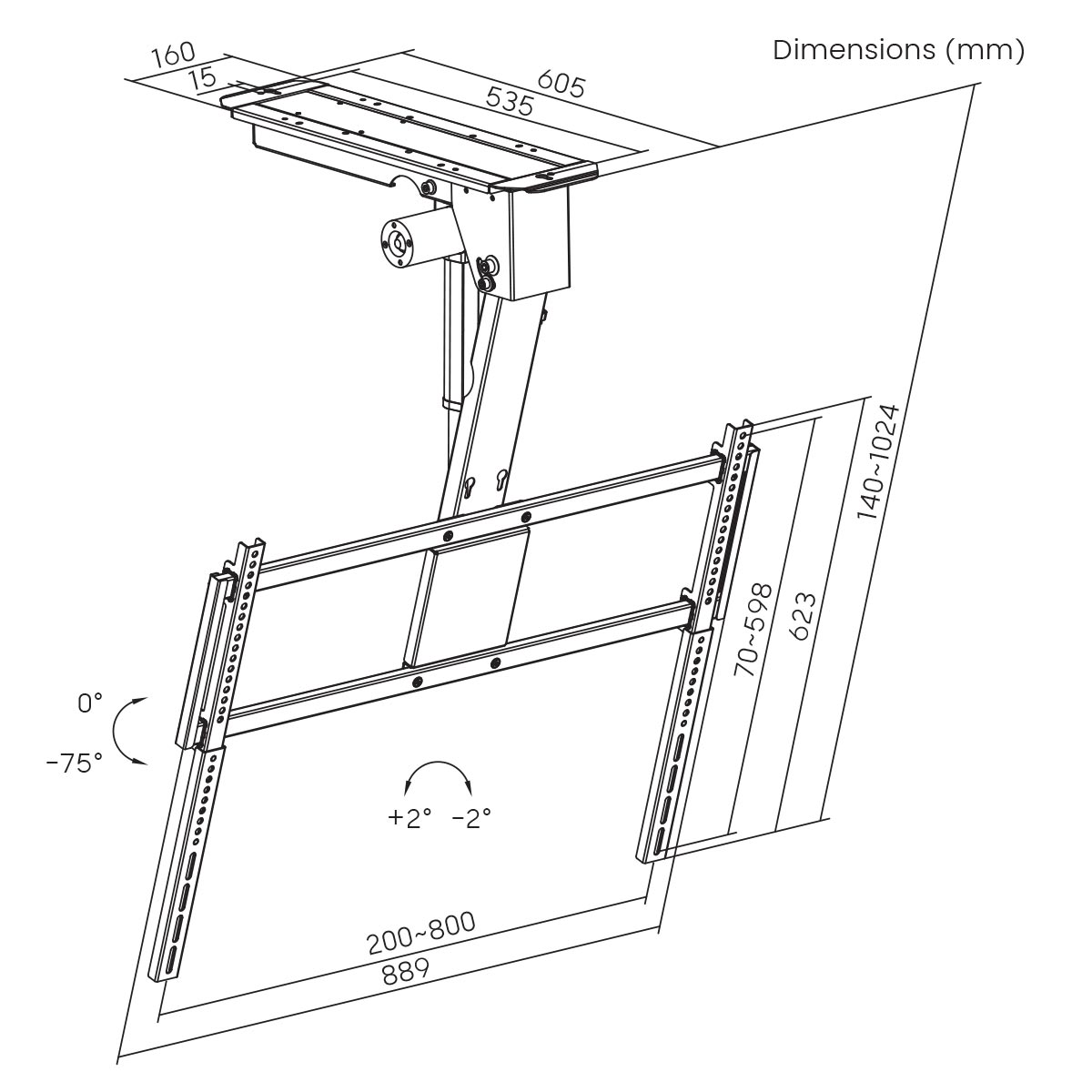 Dimensions (mm)

160
15
605
535
140~1024
70~598
623
0°
-75°
+2°
-2°
200~800
889